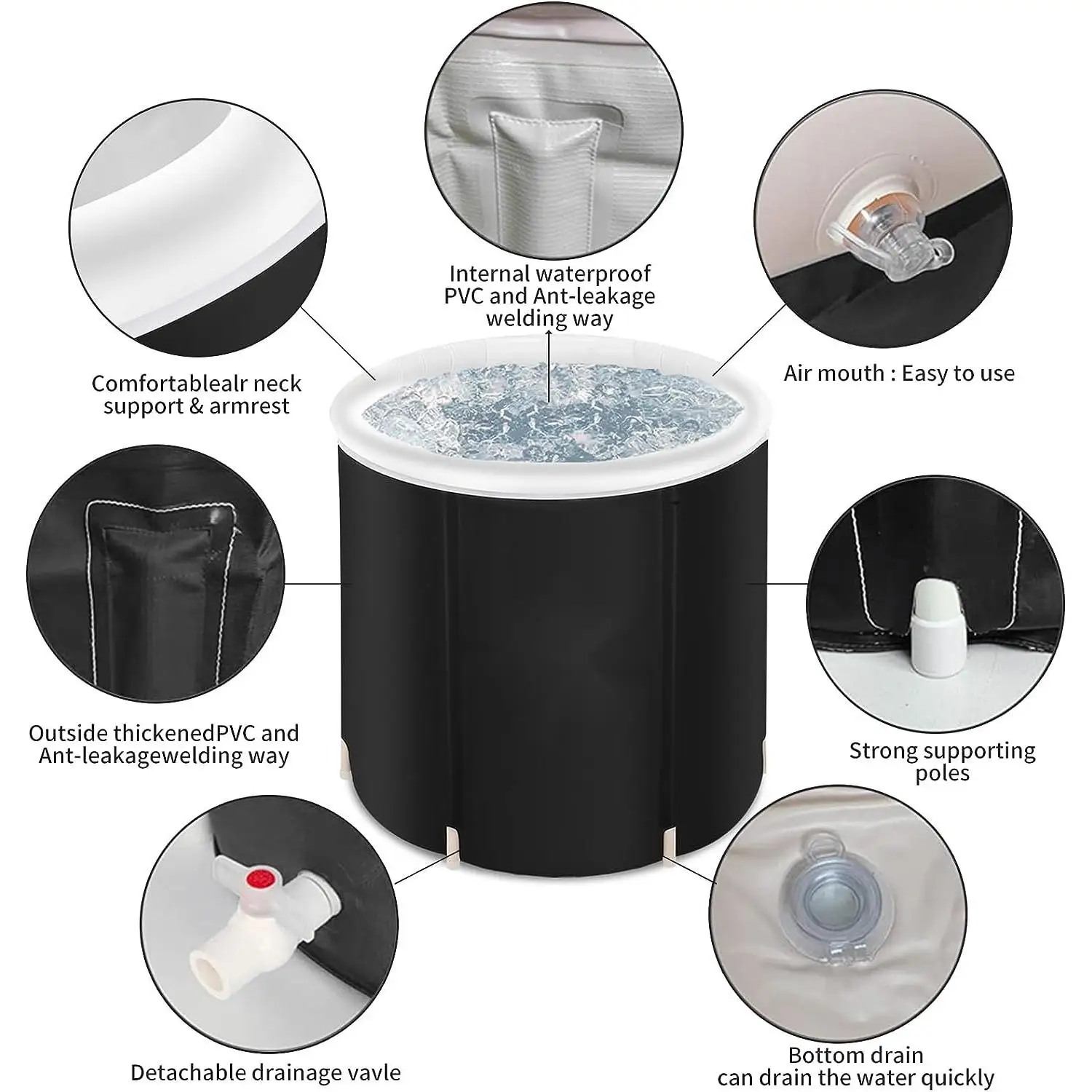 Internal waterproof PVC and Ant-leakage welding way

Comfortablealr neck support & armrest

Air mouth : Easy to use

Outside thickenedPVC and Ant-leakagewelding way

Strong supporting poles

Detachable drainage vavle

Bottom drain can drain the water quickly